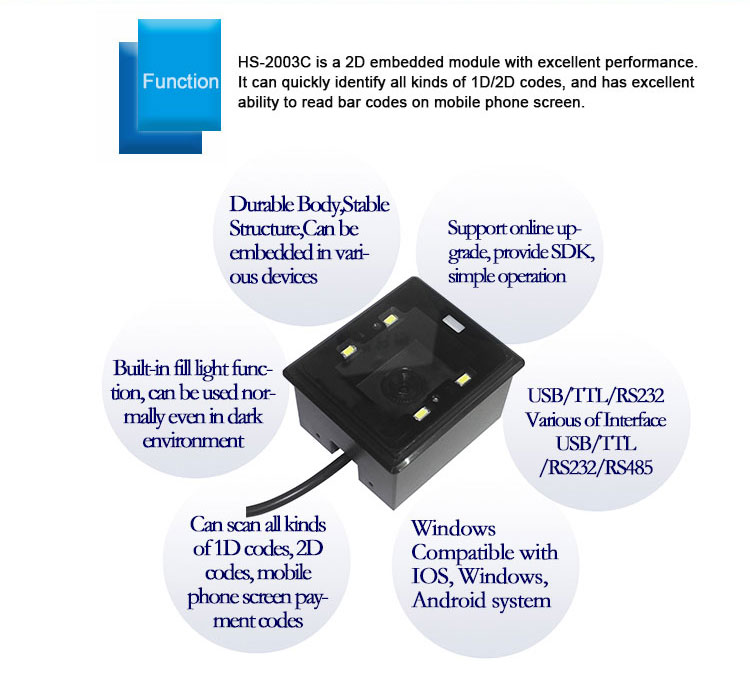 Function

HS-2003C is a 2D embedded module with excellent performance. It can quickly identify all kinds of 1D/2D codes, and has excellent ability to read bar codes on mobile phone screen.

Durable Body,Stable Structure,Can be embedded in various devices

Support online upgrade, provide SDK, simple operation

Built-in fill light function, can be used normally even in dark environment

USB/TTL/RS232 Various of Interface USB/TTL /RS232/RS485

Can scan all kinds of 1D codes, 2D codes, mobile phone screen payment codes

Windows Compatible with IOS, Windows, Android system